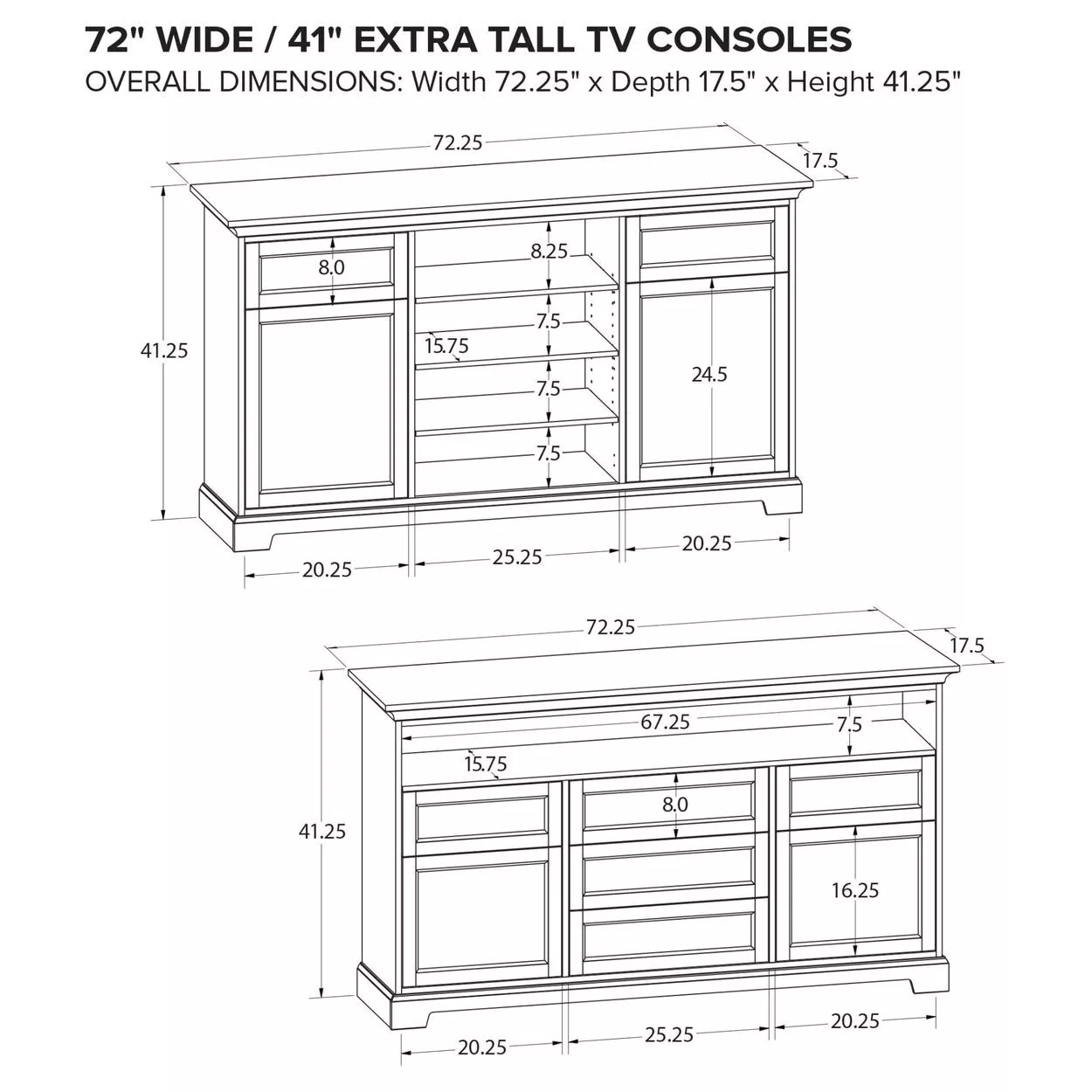 72" WIDE / 41" EXTRA TALL TV CONSOLES
OVERALL DIMENSIONS: Width 72.25" x Depth 17.5" x Height 41.25"

72.25
17.5
41.25
8.0
8.25
7.5
15.75
7.5
7.5
24.5
20.25
25.25
20.25

72.25
17.5
67.25
7.5
15.75
41.25
8.0
16.25
20.25
25.25
20.25